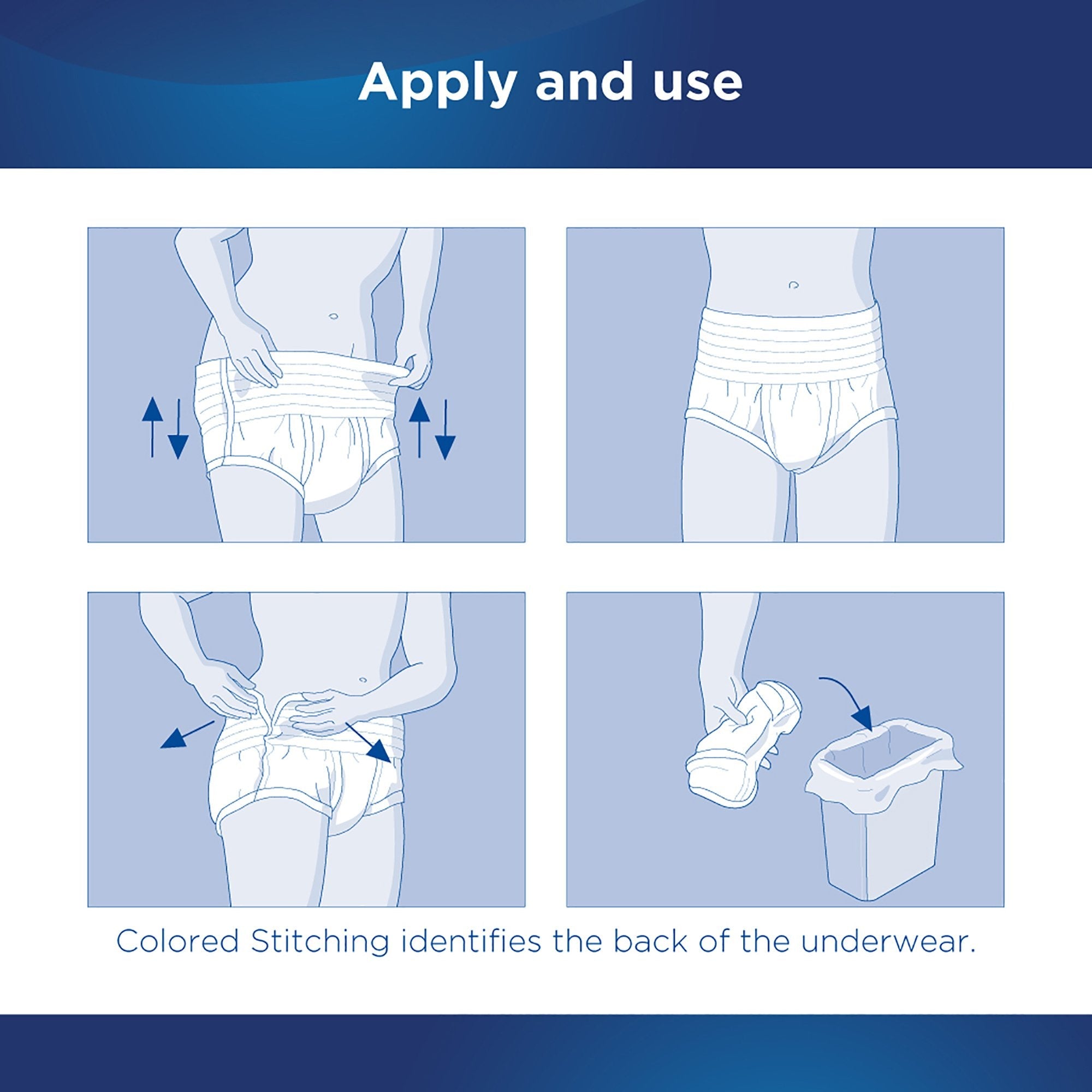 Apply and use

Colored Stitching identifies the back of the underwear.