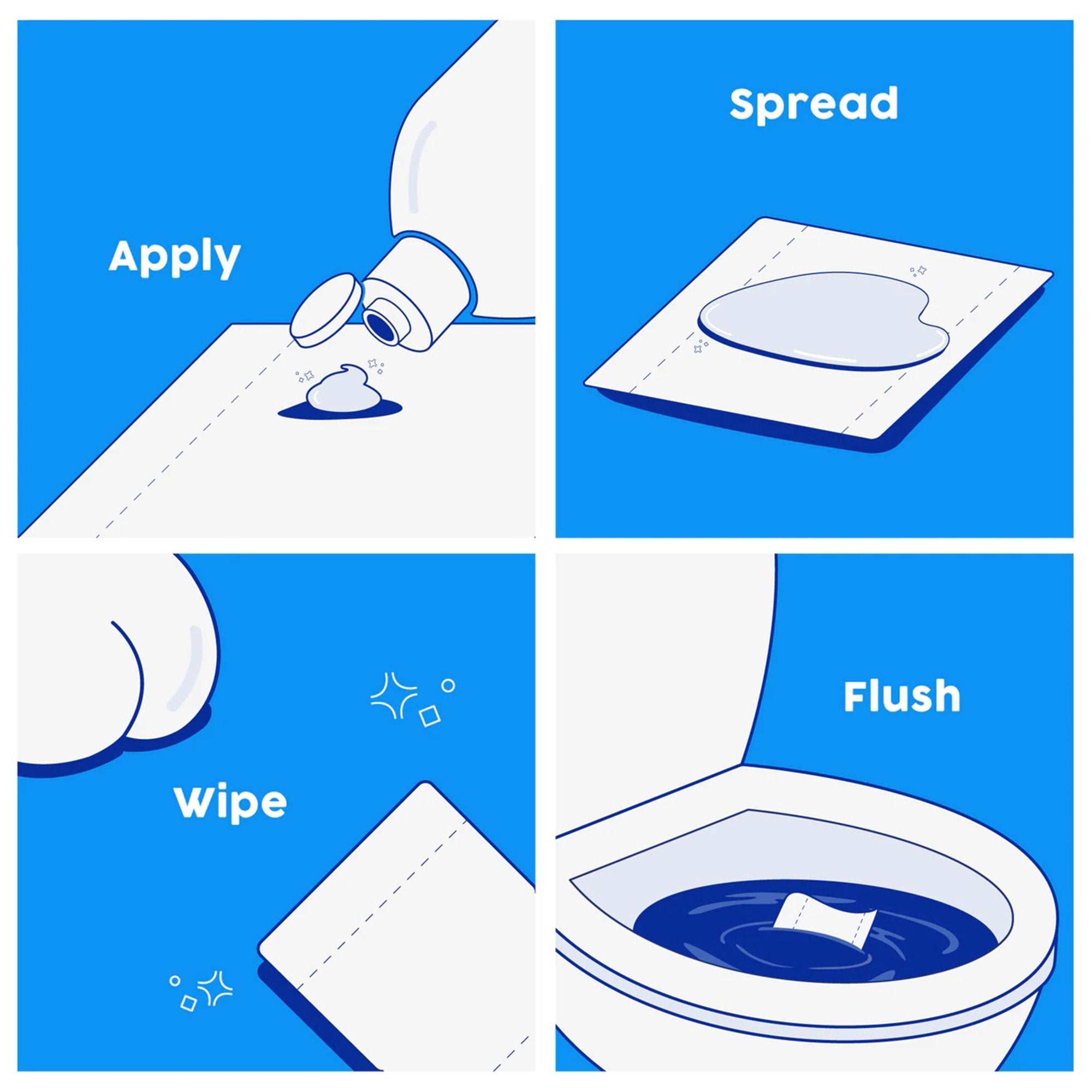 Apply

Spread

Wipe

Flush