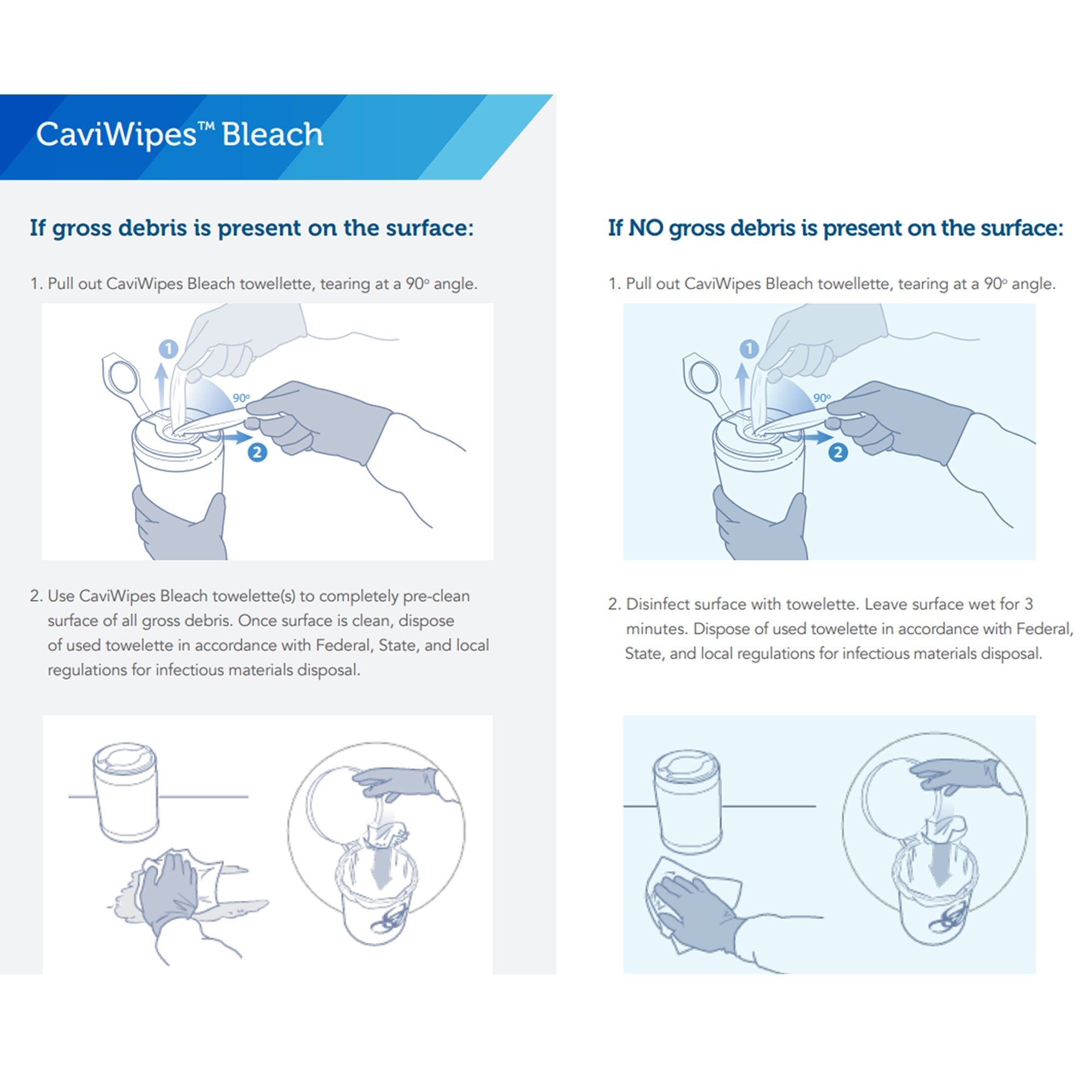 CaviWipes™ Bleach

If gross debris is present on the surface:

1. Pull out CaviWipes Bleach towellette, tearing at a 90° angle.

1

90°

2

2. Use CaviWipes Bleach towelette(s) to completely pre-clean surface of all gross debris. Once surface is clean, dispose of used towelette in accordance with Federal, State, and local regulations for infectious materials disposal.

If NO gross debris is present on the surface:

1. Pull out CaviWipes Bleach towellette, tearing at a 90° angle.

1

90°

2

2. Disinfect surface with towelette. Leave surface wet for 3 minutes. Dispose of used towelette in accordance with Federal, State, and local regulations for infectious materials disposal.