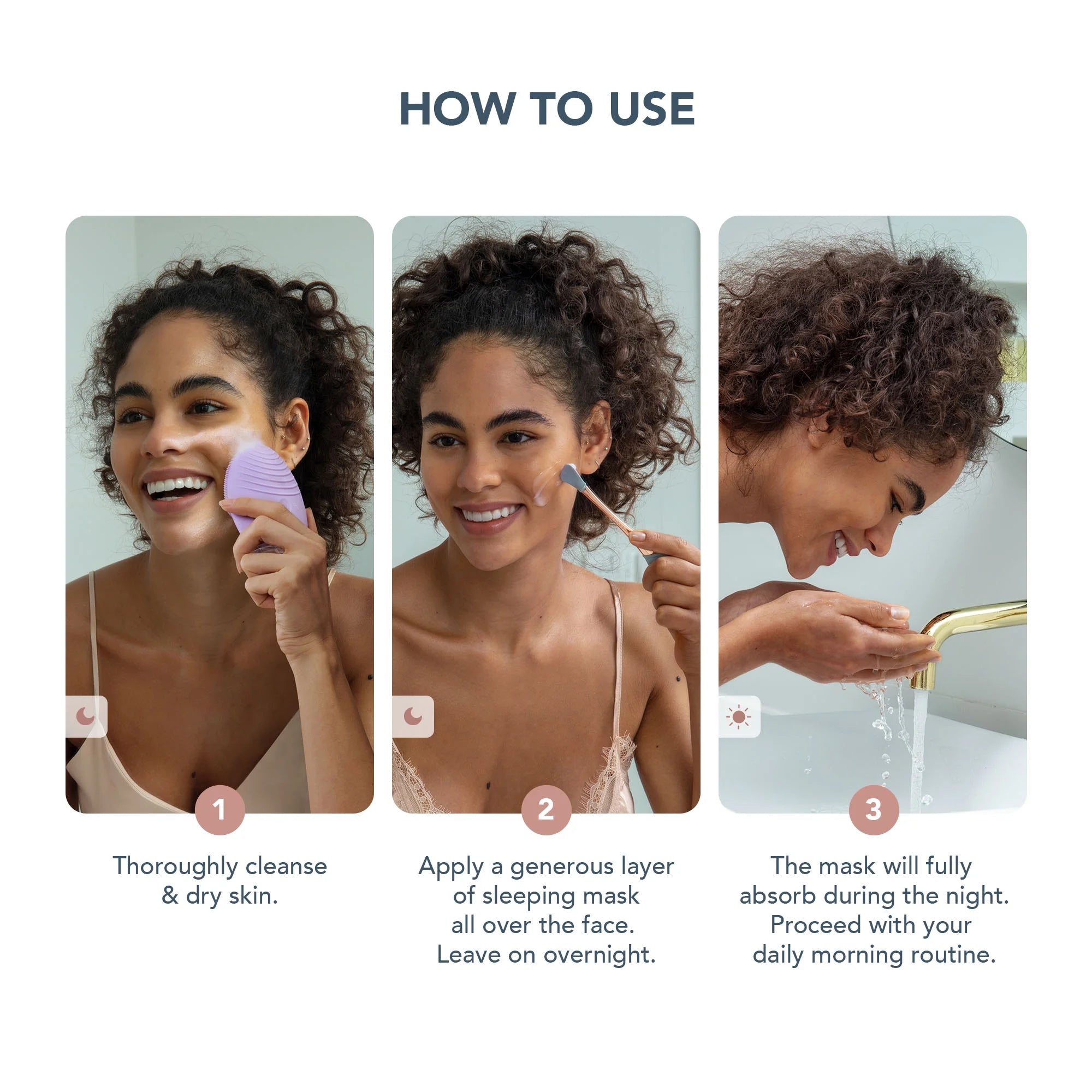 HOW TO USE

1

Thoroughly cleanse & dry skin.

2

Apply a generous layer of sleeping mask all over the face. Leave on overnight.

3

The mask will fully absorb during the night. Proceed with your daily morning routine.